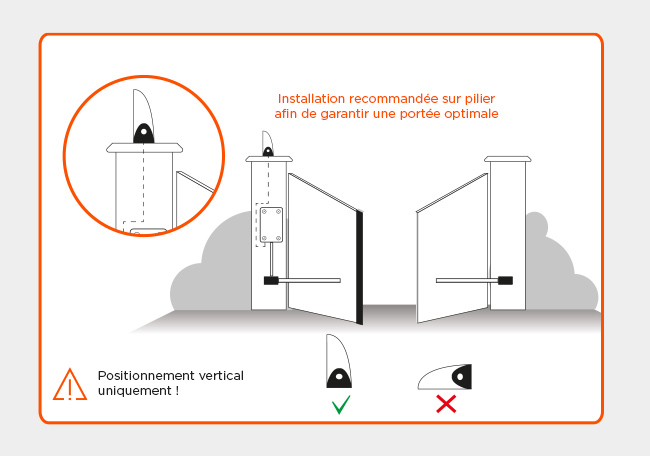 Installation recommandée sur pilier afin de garantir une portée optimale

Positionnement vertical uniquement !