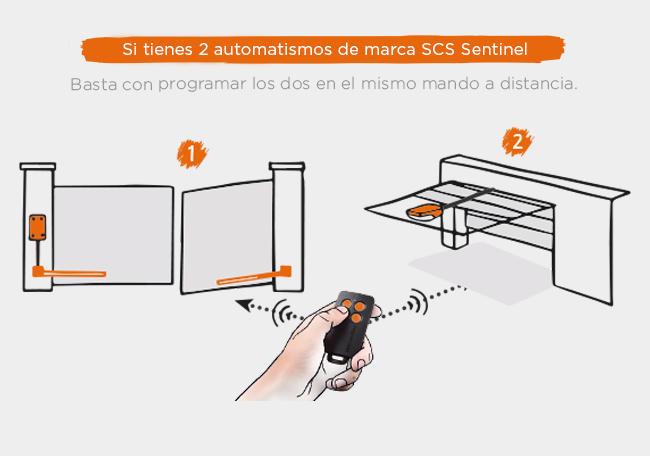 Si tienes 2 automatismos de marca SCS Sentinel

Basta con programar los dos en el mismo mando a distancia.

1

2