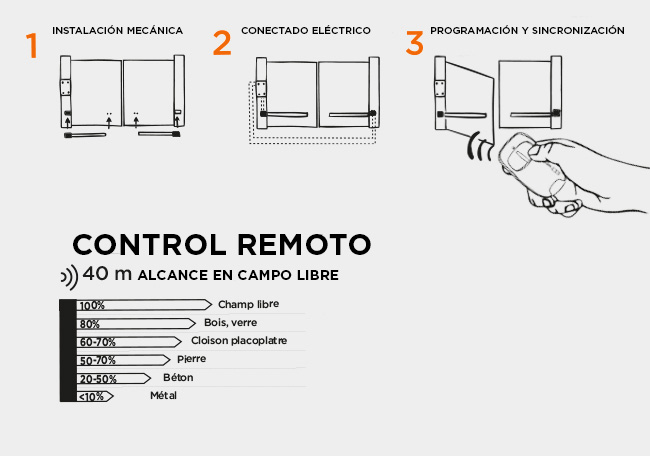 1 INSTALACIÓN MECÁNICA

2 CONECTADO ELÉCTRICO

3 PROGRAMACIÓN Y SINCRONIZACIÓN

CONTROL REMOTO

40 m ALCANCE EN CAMPO LIBRE

100% Champ libre
80% Bois, verre
60-70% Cloison placoplatre
50-70% Pierre
20-50% Béton
<10% Métal