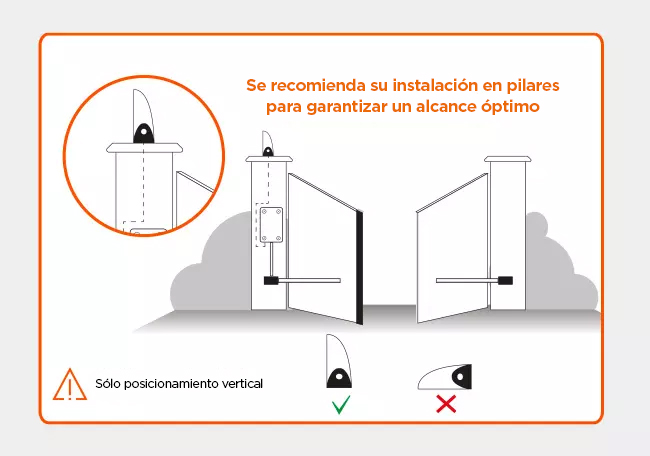 Se recomienda su instalación en pilares para garantizar un alcance óptimo

Sólo posicionamiento vertical