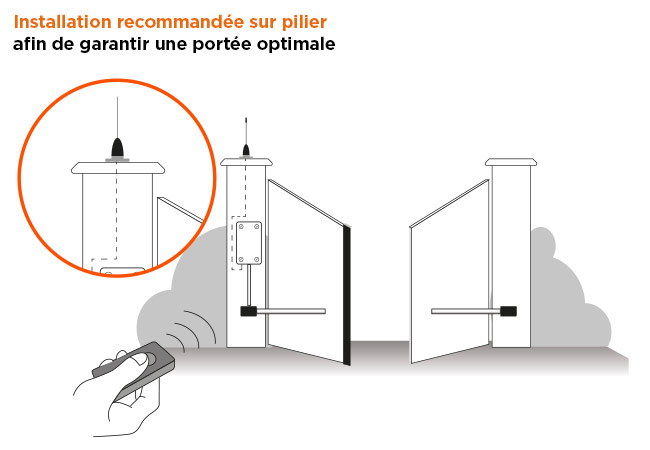 Installation recommandée sur pilier
afin de garantir une portée optimale